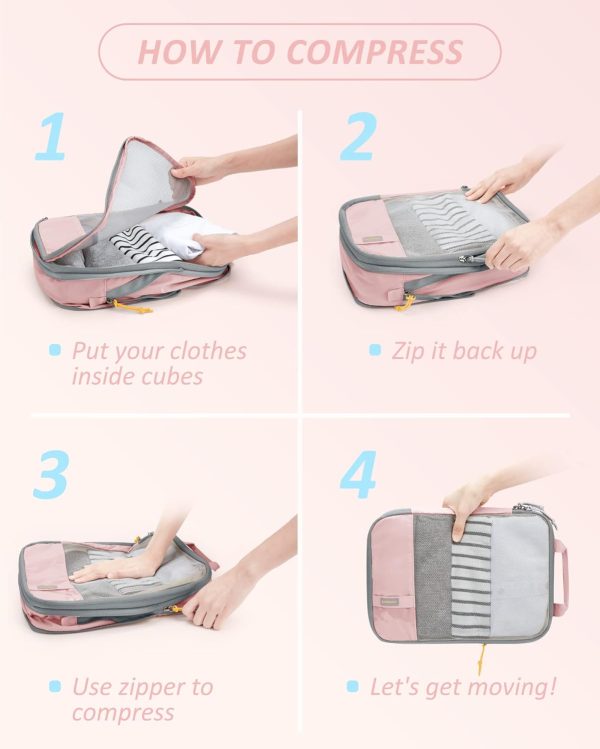 HOW TO COMPRESS

1

Put your clothes inside cubes

2

Zip it back up

3

Use zipper to compress

4

Let's get moving!